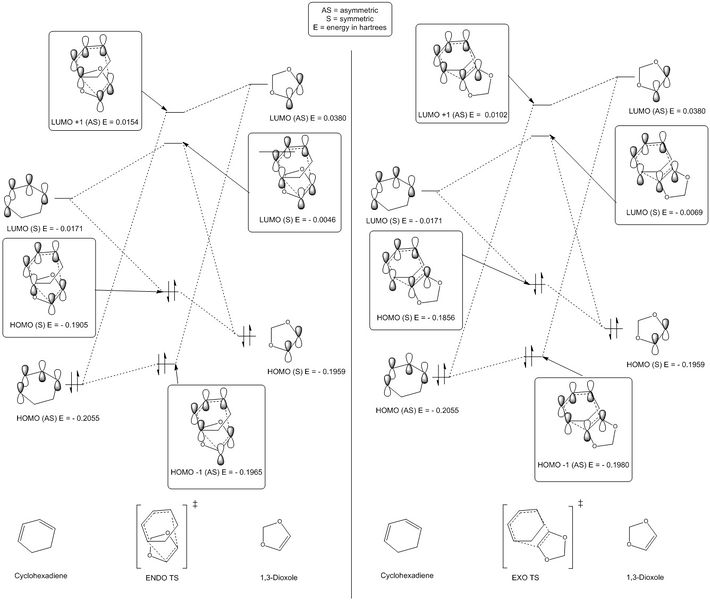 AS = asymmetric
S = symmetric
E = energy in hartrees

LUMO +1 (AS) E = 0.0154

LUMO (AS) E = 0.0380

LUMO (S) E = - 0.0046

LUMO (S) E = - 0.0171

HOMO (S) E = - 0.1905

HOMO (S) E = - 0.1959

HOMO (AS) E = - 0.2055

HOMO -1 (AS) E = - 0.1965

‡

Cyclohexadiene

ENDO TS

1,3-Dioxole

LUMO +1 (AS) E = 0.0102

LUMO (AS) E = 0.0380

LUMO (S) E = - 0.0069

LUMO (S) E = - 0.0171

HOMO (S) E = - 0.1856

HOMO (S) E = - 0.1959

HOMO (AS) E = - 0.2055

HOMO -1 (AS) E = - 0.1980

‡

Cyclohexadiene

EXO TS

1,3-Dioxole