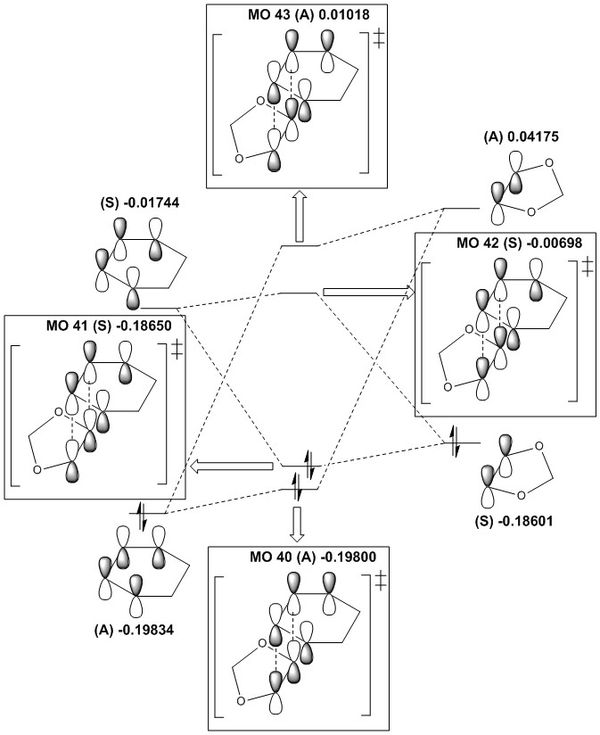 MO 43 (A) 0.01018

‡

O

O

(A) 0.04175

O

O

(S) -0.01744

MO 42 (S) -0.00698

‡

O

O

MO 41 (S) -0.18650

‡

O

O

O

O

(S) -0.18601

(A) -0.19834

MO 40 (A) -0.19800

‡

O

O