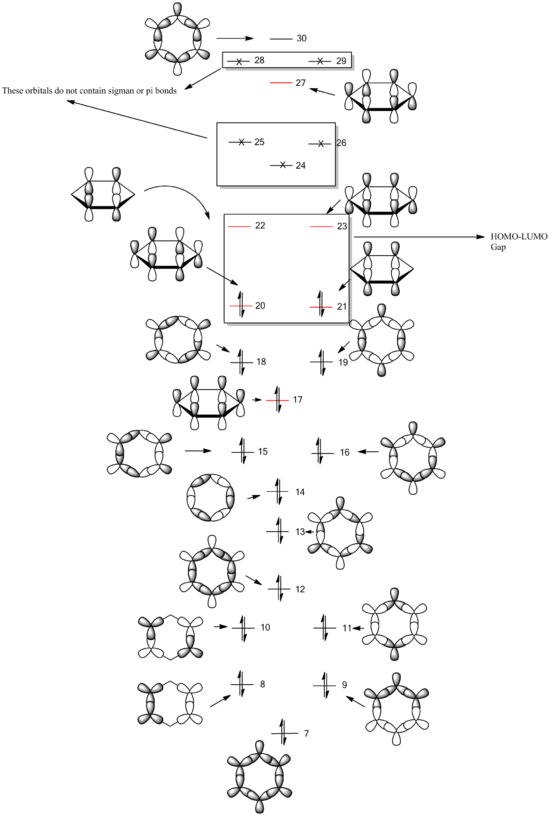 30

28 29

These orbitals do not contain sigman or pi bonds

27

25 26

24

22 23

HOMO-LUMO Gap

20 21

18 19

17

15 16

14

13

12

10 11

8 9

7