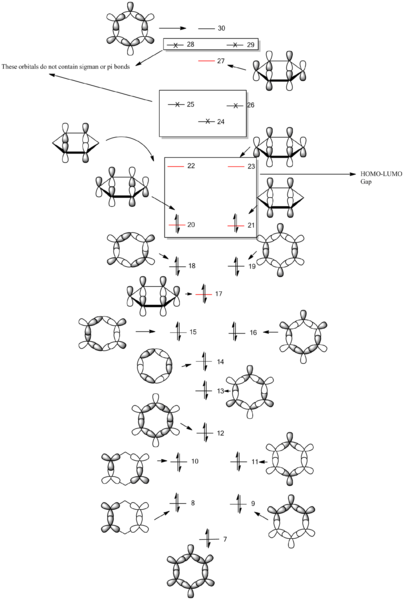 30

28 29

These orbitals do not contain sigman or pi bonds

27

25 26

24

22 23

HOMO-LUMO Gap

20 21

18 19

17

15 16

14

13

12

10 11

8 9

7