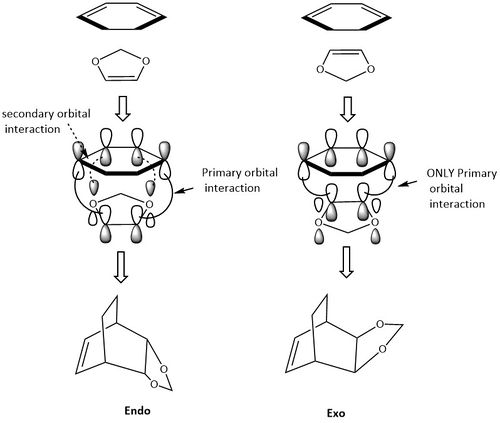 O O

secondary orbital interaction

Primary orbital interaction

O O

O O

Endo

O O

ONLY Primary orbital interaction

O O

O O

Exo