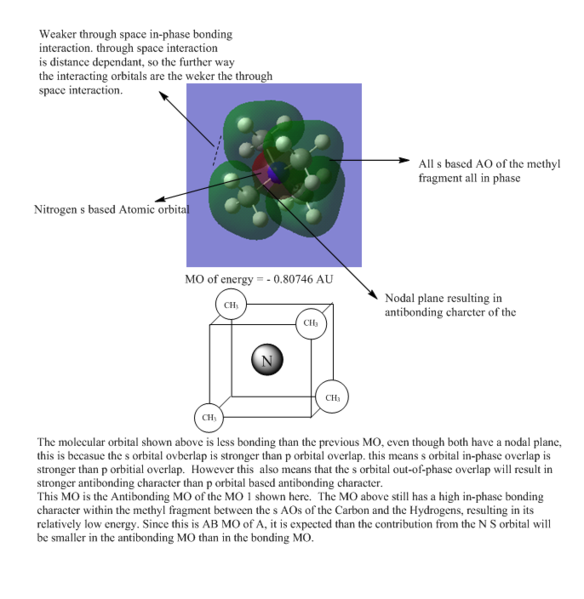 Weaker through space in-phase bonding interaction. through space interaction is distance dependant, so the further way the interacting orbitals are the weker the through space interaction.

All s based AO of the methyl fragment all in phase

Nitrogen s based Atomic orbital

MO of energy = - 0.80746 AU

Nodal plane resulting in antibonding charcter of the

$CH_3$

$CH_3$

N

$CH_3$

$CH_3$

The molecular orbital shown above is less bonding than the previous MO, even though both have a nodal plane, this is becasue the s orbital ovberlap is stronger than p orbital overlap. this means s orbital in-phase overlap is stronger than p orbitial overlap. However this also means that the s orbital out-of-phase overlap will result in stronger antibonding character than p orbital based antibonding character.
This MO is the Antibonding MO of the MO 1 shown here. The MO above still has a high in-phase bonding character within the methyl fragment between the s AOs of the Carbon and the Hydrogens, resulting in its relatively low energy. Since this is AB MO of A, it is expected than the contribution from the N S orbital will be smaller in the antibonding MO than in the bonding MO.