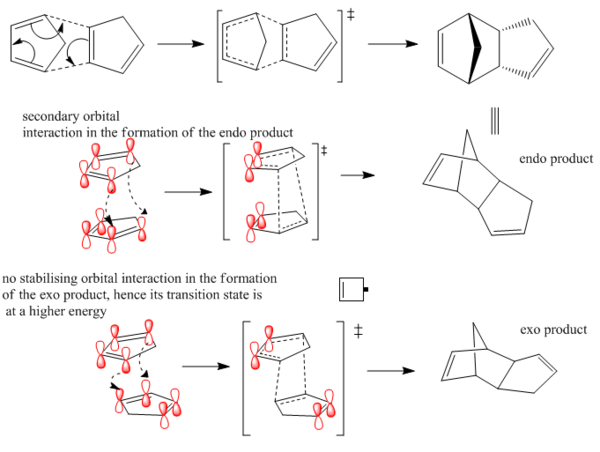 ‡

secondary orbital interaction in the formation of the endo product

‡

endo product

no stabilising orbital interaction in the formation of the exo product, hence its transition state is at a higher energy

‡

exo product