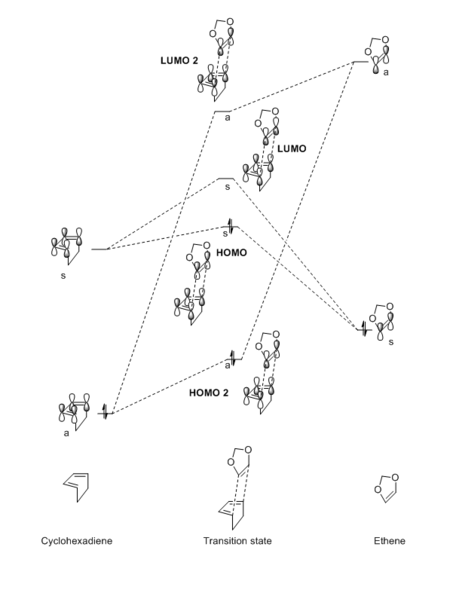 LUMO 2

a

a

LUMO

s

s

s

HOMO

s

a

HOMO 2

a

Cyclohexadiene

Transition state

Ethene