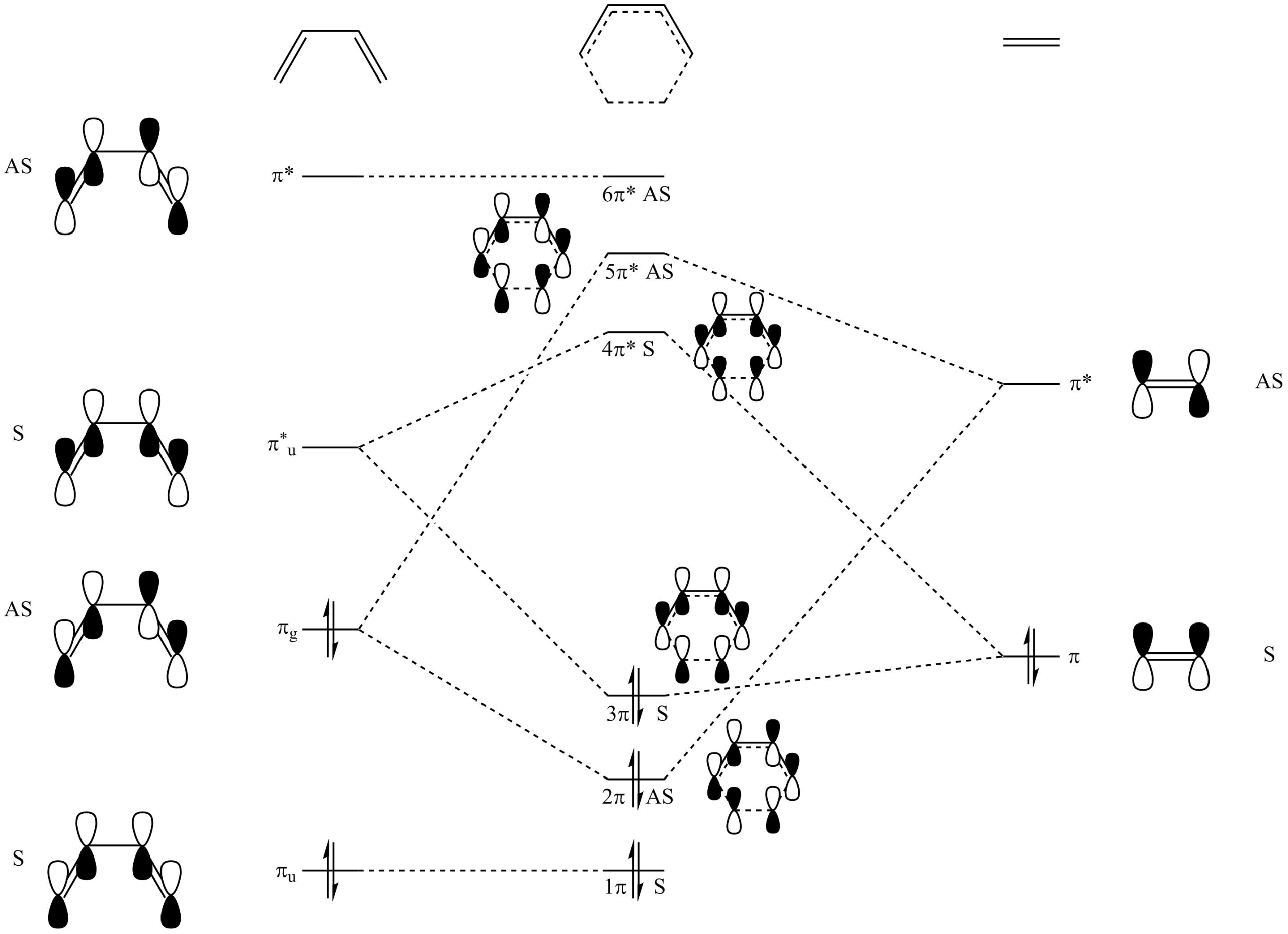 AS
$\pi^*$
$6\pi^*$ AS
$5\pi^*$ AS
$4\pi^*$ S
S
$\pi^*_u$
$\pi^*$
AS
AS
$\pi_g$
$\pi$
S
$3\pi$ S
$2\pi$ AS
S
$\pi_u$
$1\pi$ S