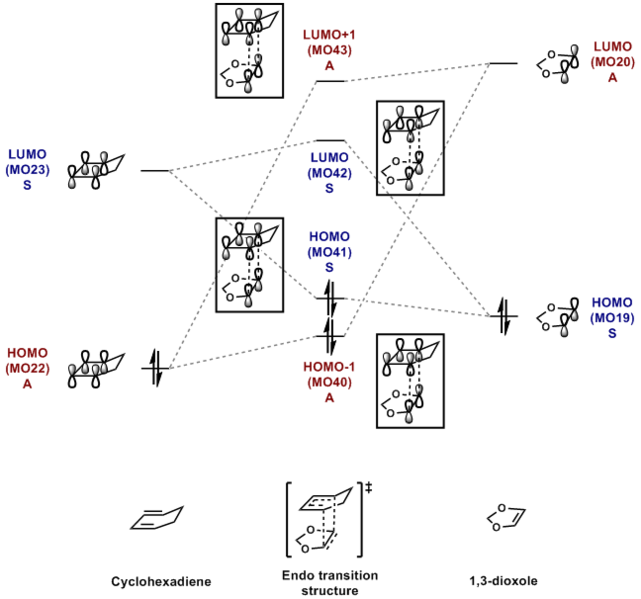 LUMO+1
(MO43)
A

LUMO
(MO20)
A

LUMO
(MO23)
S

LUMO
(MO42)
S

HOMO
(MO41)
S

HOMO
(MO19)
S

HOMO
(MO22)
A

HOMO-1
(MO40)
A

O
O

O
O

O
O

O
O

O
O

O
O

‡

O
O

O
O

Cyclohexadiene

Endo transition structure

1,3-dioxole