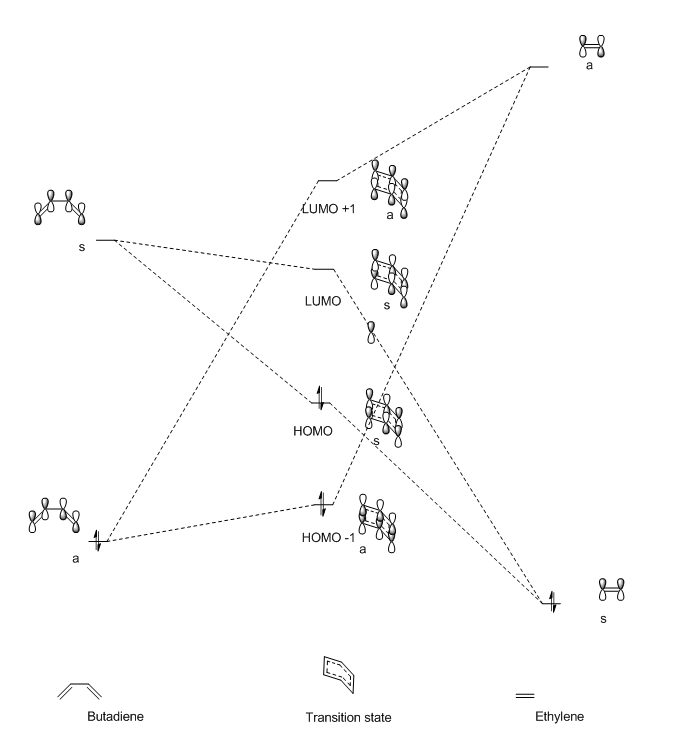 a

LUMO +1

a

s

LUMO

s

HOMO

s

HOMO -1

a

a

s

Butadiene

Transition state

Ethylene