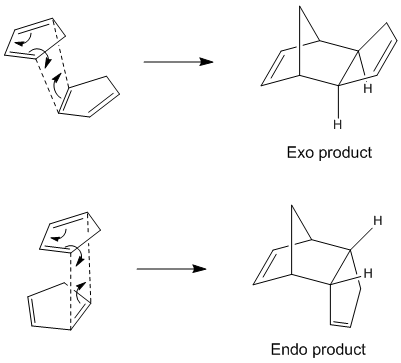 H

H

Exo product

H

H

Endo product