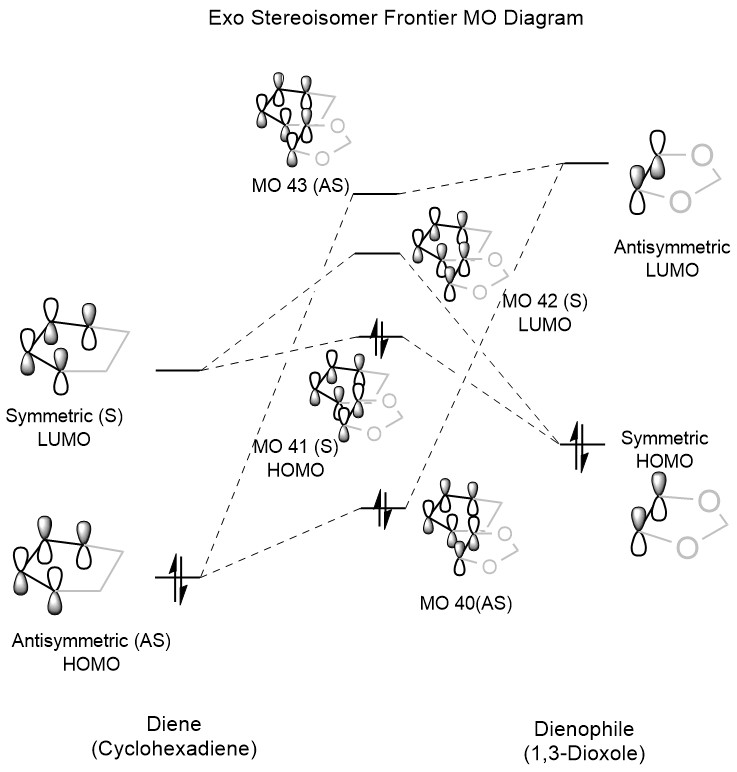 Exo Stereoisomer Frontier MO Diagram

MO 43 (AS)

Antisymmetric
LUMO

MO 42 (S)
LUMO

Symmetric (S)
LUMO

MO 41 (S)
HOMO

Symmetric
HOMO

MO 40(AS)

Antisymmetric (AS)
HOMO

Diene
(Cyclohexadiene)

Dienophile
(1,3-Dioxole)