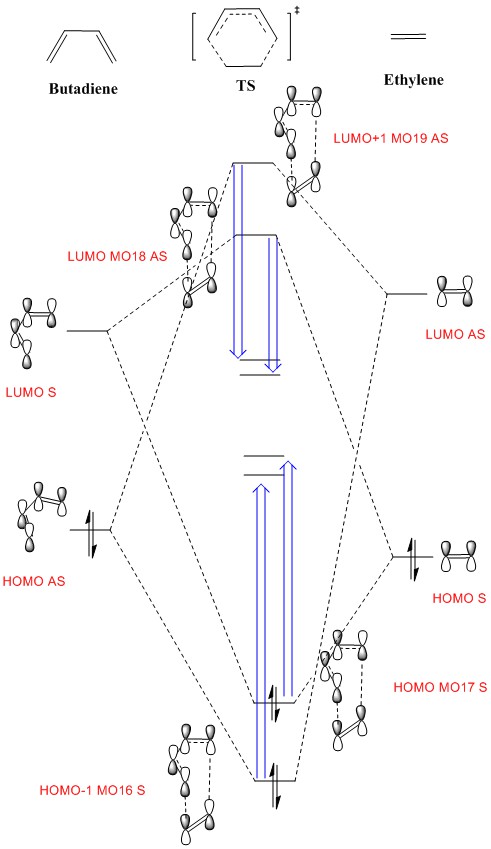 Butadiene

TS

‡

Ethylene

LUMO+1 MO19 AS

LUMO MO18 AS

LUMO AS

LUMO S

HOMO AS

HOMO S

HOMO MO17 S

HOMO-1 MO16 S