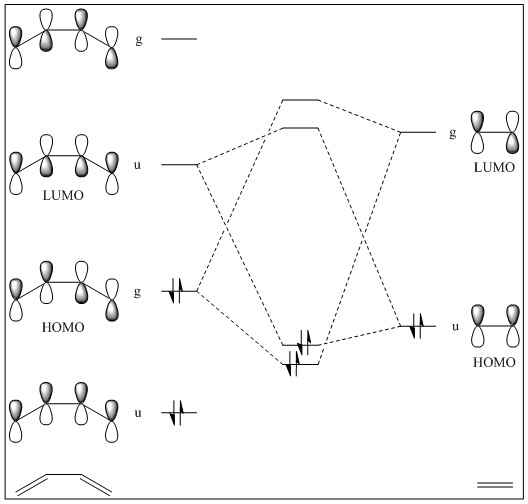 g

u

LUMO

g

HOMO

u

g

LUMO

u

HOMO