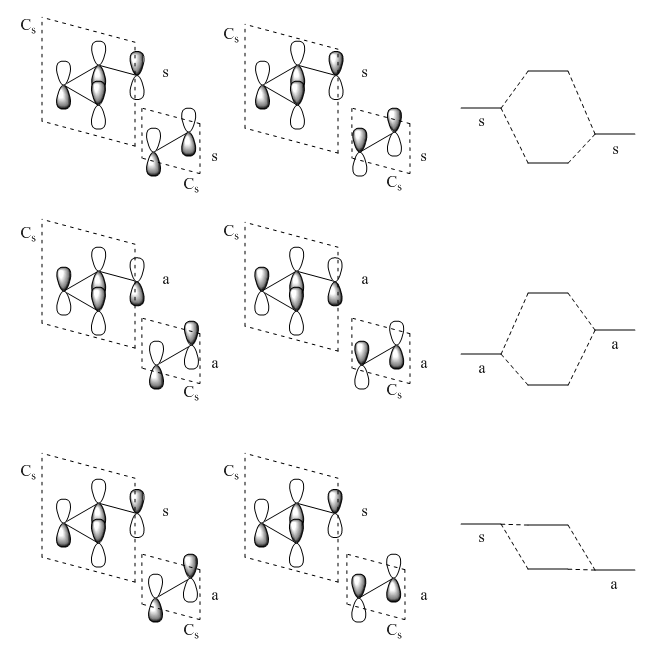 $C_s$
s
s
$C_s$

$C_s$
s
s
$C_s$

s
s

$C_s$
a
a
$C_s$

$C_s$
a
a
$C_s$

a
a

$C_s$
s
a
$C_s$

$C_s$
s
a
$C_s$

s
a