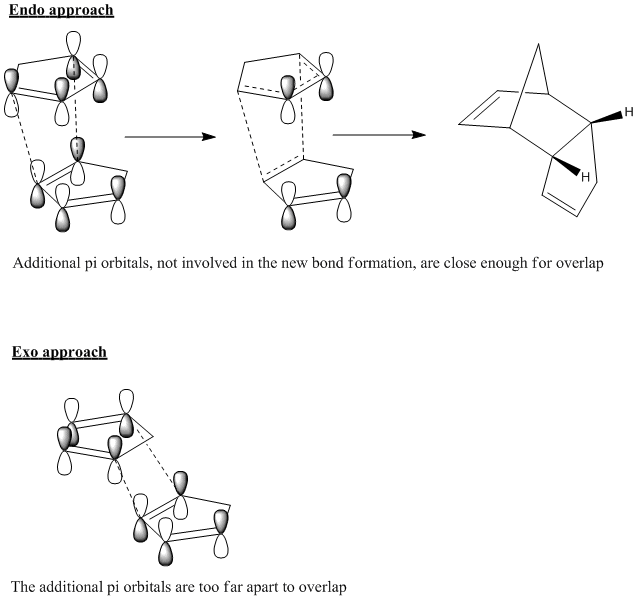 Endo approach

H

H

Additional pi orbitals, not involved in the new bond formation, are close enough for overlap

Exo approach

The additional pi orbitals are too far apart to overlap