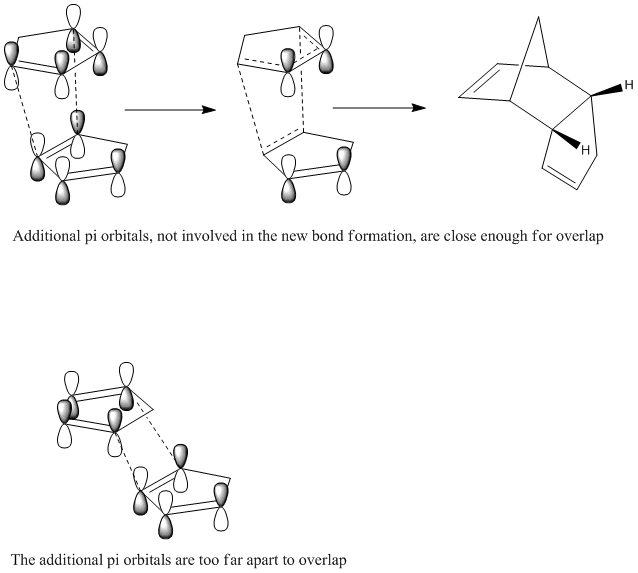 H

H

Additional pi orbitals, not involved in the new bond formation, are close enough for overlap

The additional pi orbitals are too far apart to overlap