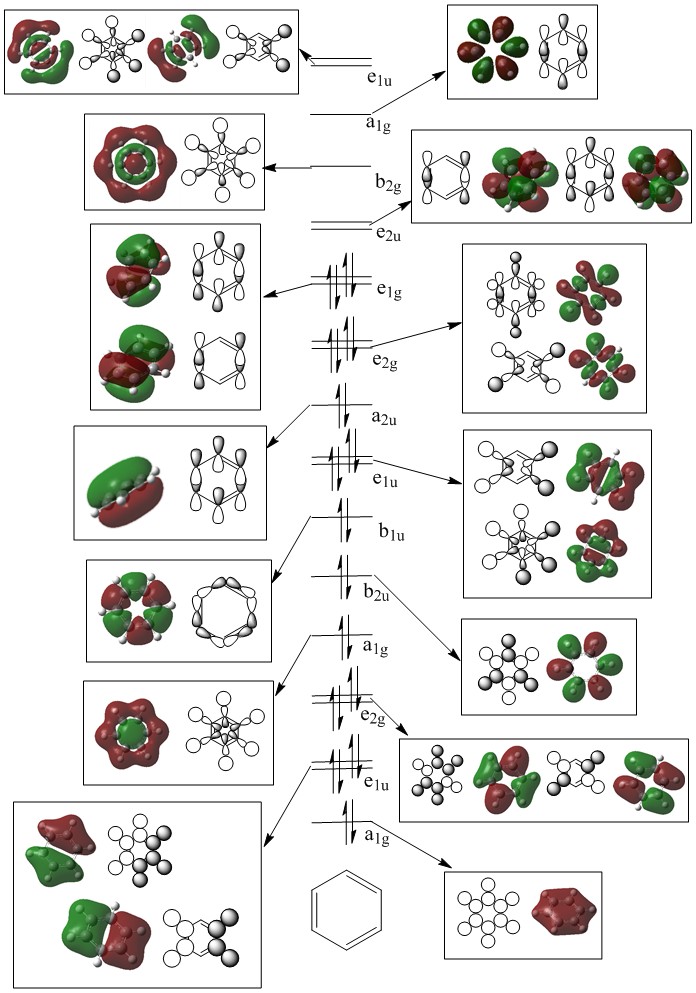 $e_{1u}$

$a_{1g}$

$b_{2g}$

$e_{2u}$

$e_{1g}$

$e_{2g}$

$a_{2u}$

$e_{1u}$

$b_{1u}$

$b_{2u}$

$a_{1g}$

$e_{2g}$

$e_{1u}$

$a_{1g}$