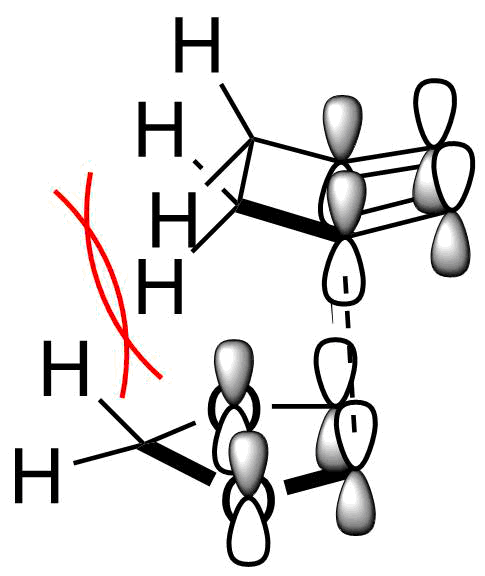 H
H
H
H
H
H