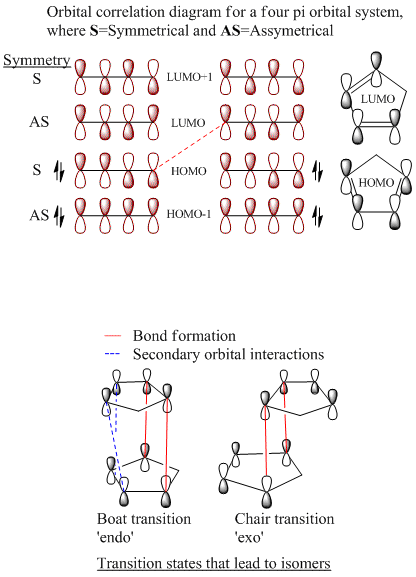 Orbital correlation diagram for a four pi orbital system, where **S**=Symmetrical and **AS**=Assymetrical

Symmetry
S
AS
S
AS

LUMO+1
LUMO
HOMO
HOMO-1

LUMO
HOMO

Bond formation
Secondary orbital interactions

Boat transition 'endo'

Chair transition 'exo'

Transition states that lead to isomers