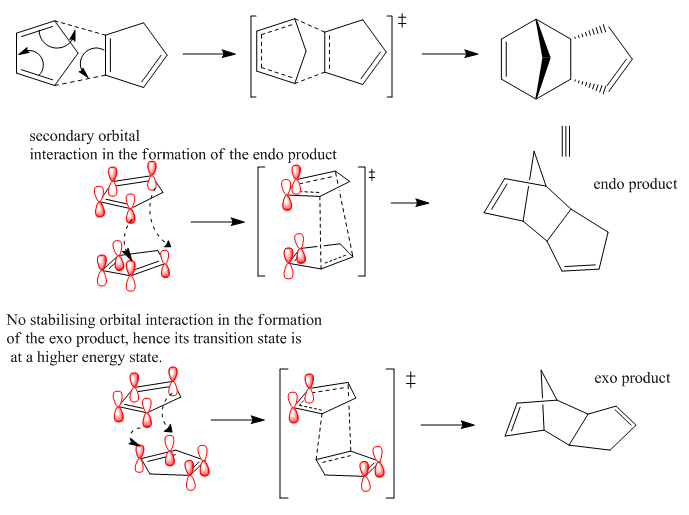 ‡

secondary orbital interaction in the formation of the endo product

‡

endo product

No stabilising orbital interaction in the formation of the exo product, hence its transition state is at a higher energy state.

‡

exo product