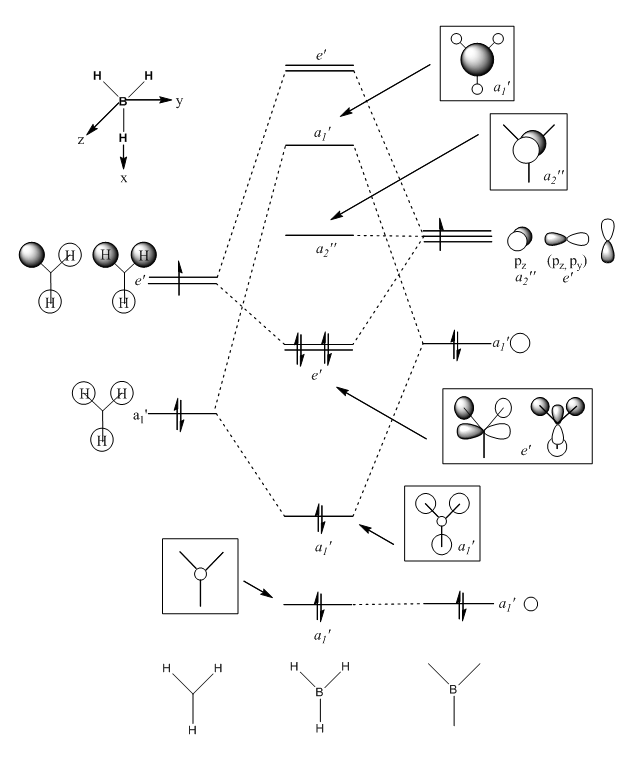 H H B y z H x

$e'$

$a_1'$

$a_1'$

$a_2''$

$a_2''$

H H H H H $e'$

$p_z$ $a_2''$ $(p_z, p_y)$ $e'$

$e'$

$a_1'$

H H H $a_1'$

$e'$

$a_1'$

$a_1'$

$a_1'$

$a_1'$

H H H

H H B H

B