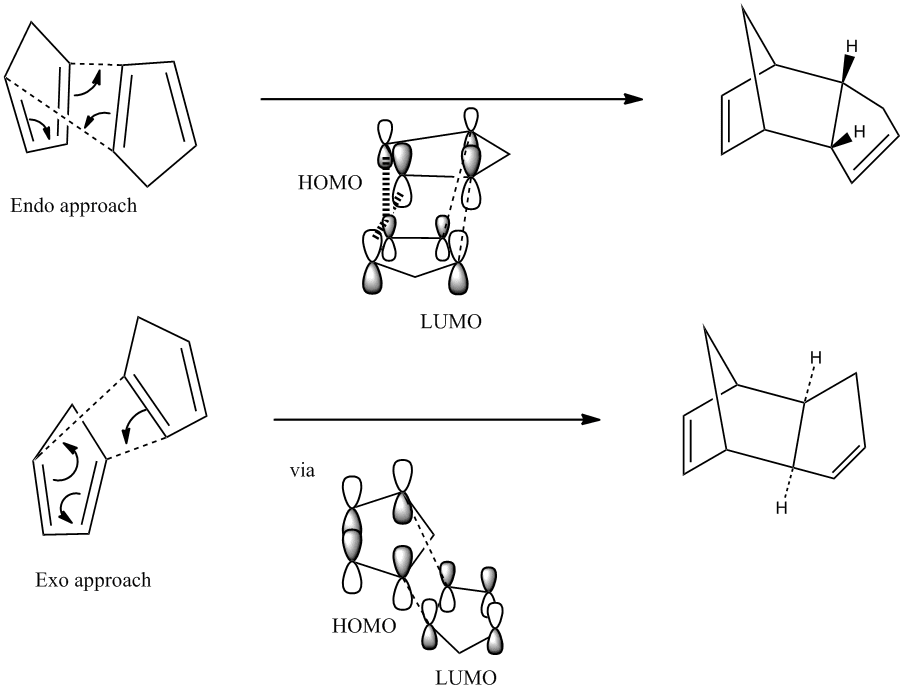 Endo approach

HOMO

LUMO

H

H

Exo approach

via

HOMO

LUMO

H

H