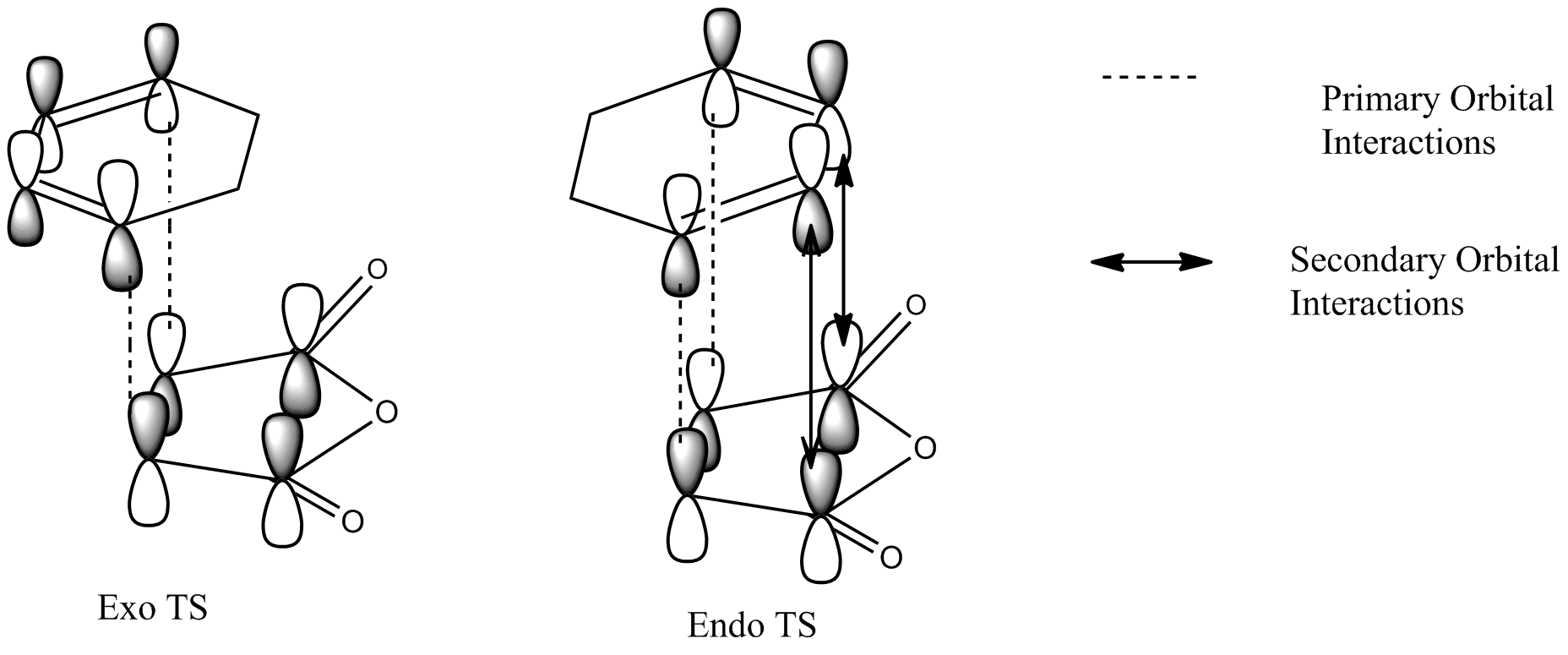 O

O

O

Exo TS

O

O

O

Endo TS

Primary Orbital Interactions

Secondary Orbital Interactions