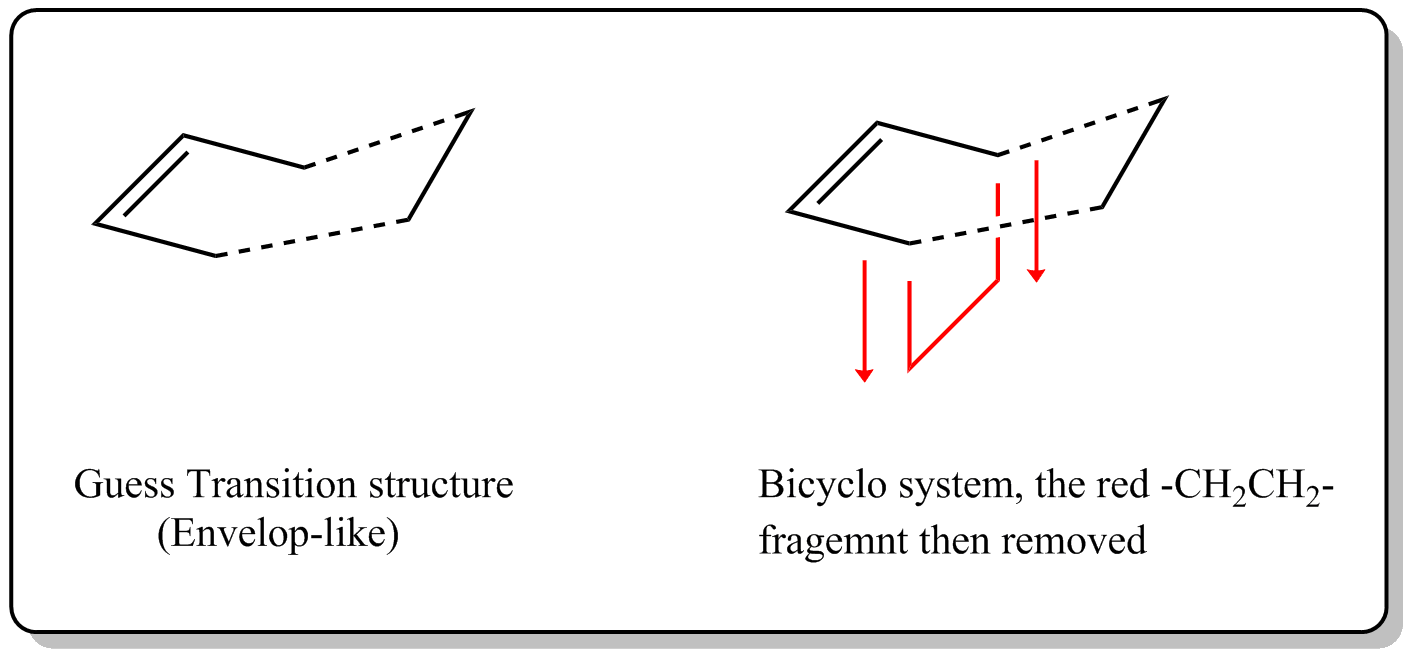 Guess Transition structure
(Envelop-like)

Bicyclo system, the red -$CH_2CH_2$- fragemnt then removed