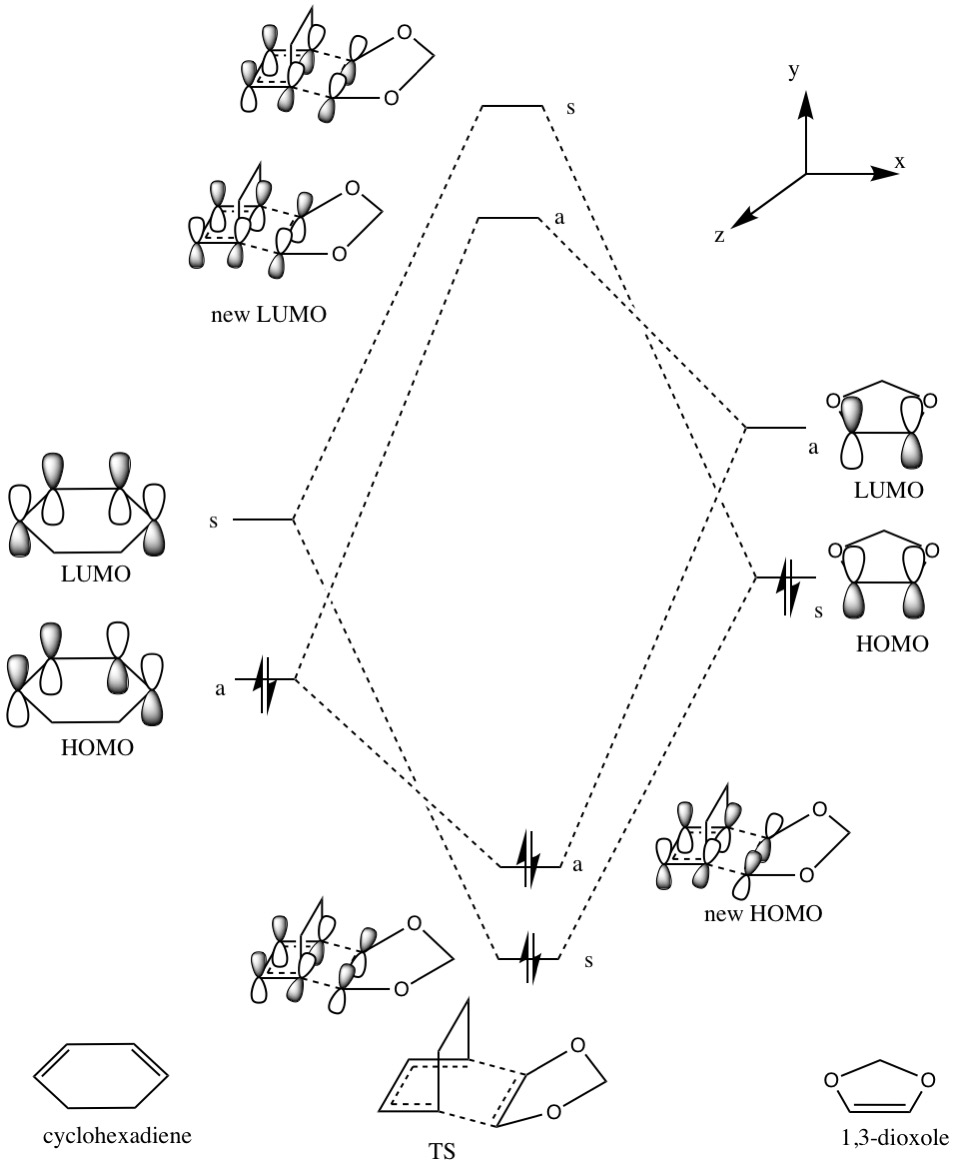 O
O
s
y
x
z
O
O
a
new LUMO
O
O
a
LUMO
s
LUMO
O
O
s
HOMO
a
HOMO
O
O
a
new HOMO
O
O
s
O
O
O
O
cyclohexadiene
TS
1,3-dioxole