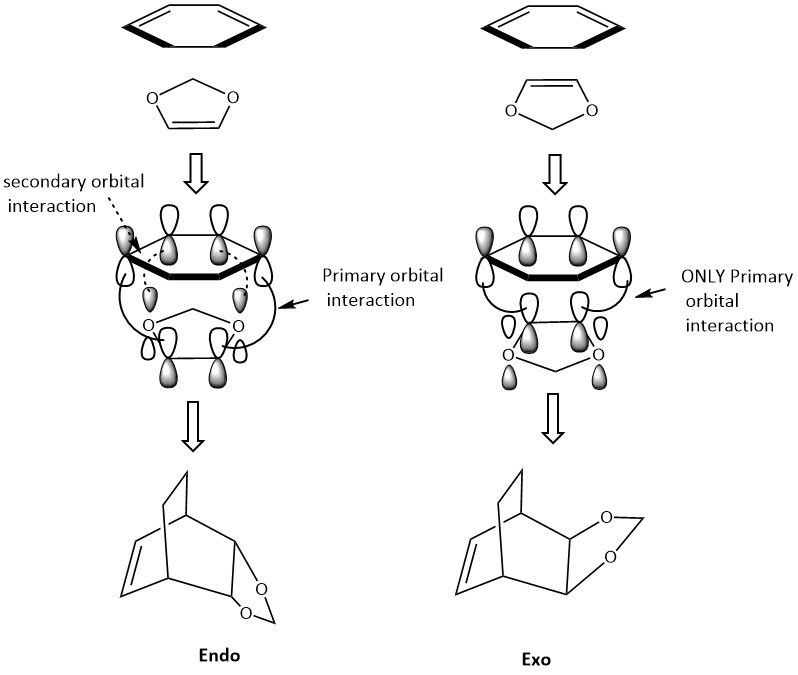 O O

secondary orbital interaction

Primary orbital interaction

O O

O O

Endo

O O

ONLY Primary orbital interaction

O O

O O

Exo