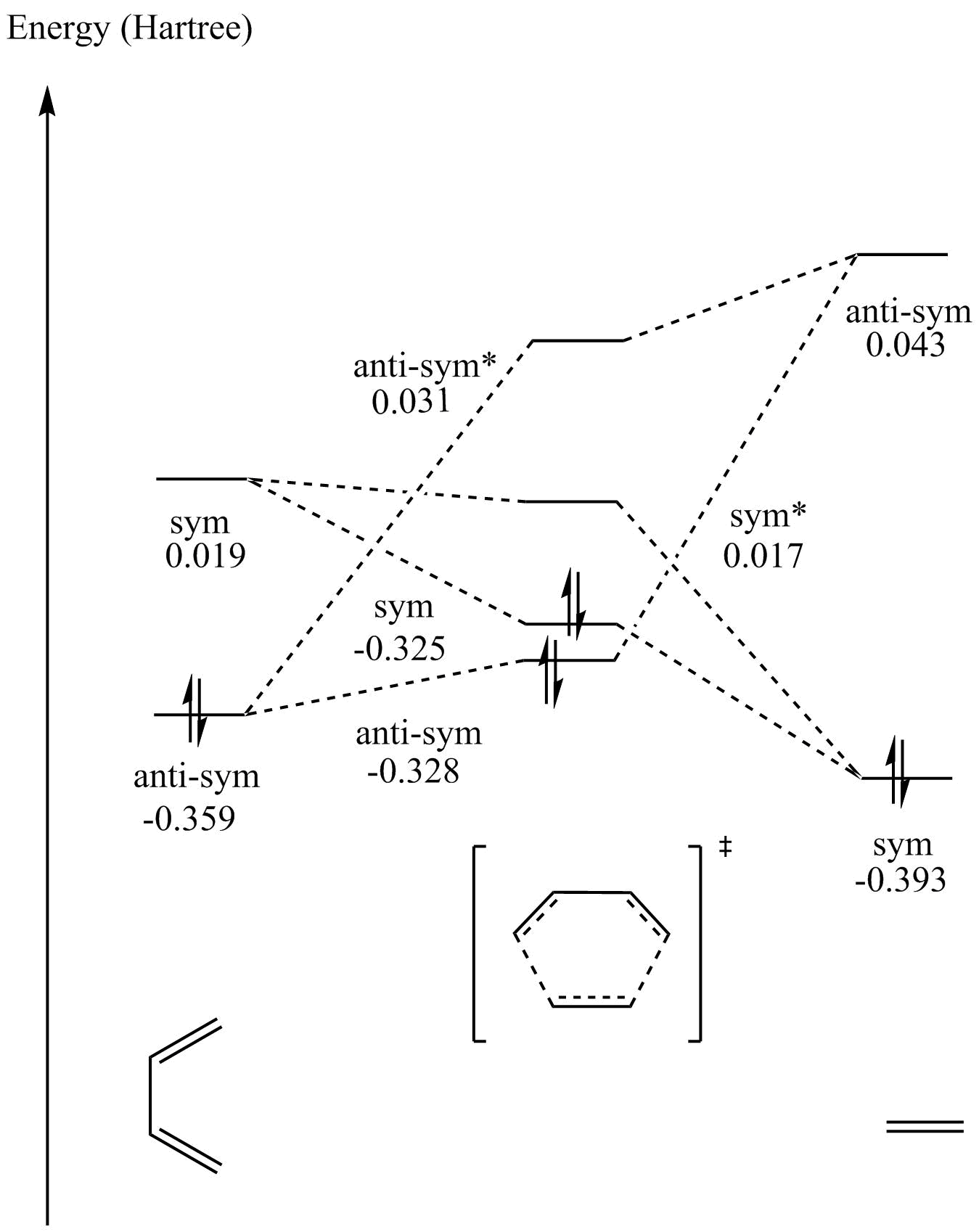 Energy (Hartree)

anti-sym
0.043

anti-sym*
0.031

sym
0.019

sym*
0.017

sym
-0.325

anti-sym
-0.328

anti-sym
-0.359

sym
-0.393

‡