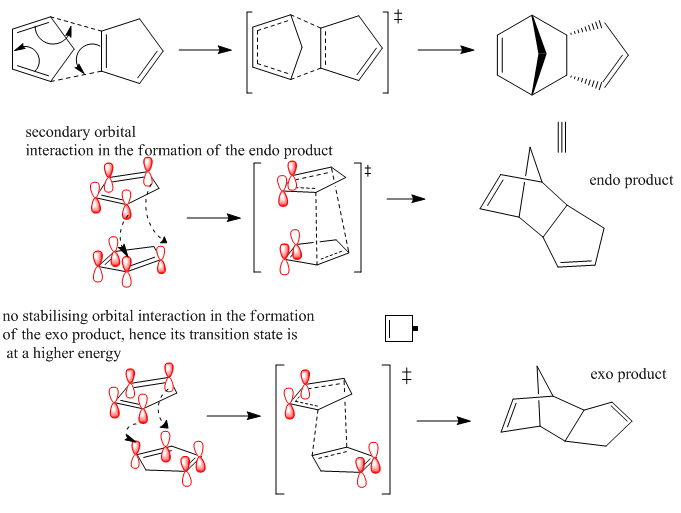 ‡

secondary orbital interaction in the formation of the endo product

‡

endo product

no stabilising orbital interaction in the formation of the exo product, hence its transition state is at a higher energy

‡

exo product