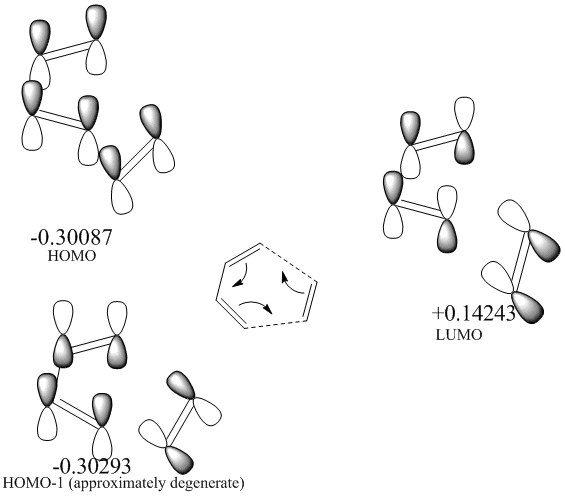 -0.30087
HOMO

+0.14243
LUMO

-0.30293
HOMO-1 (approximately degenerate)