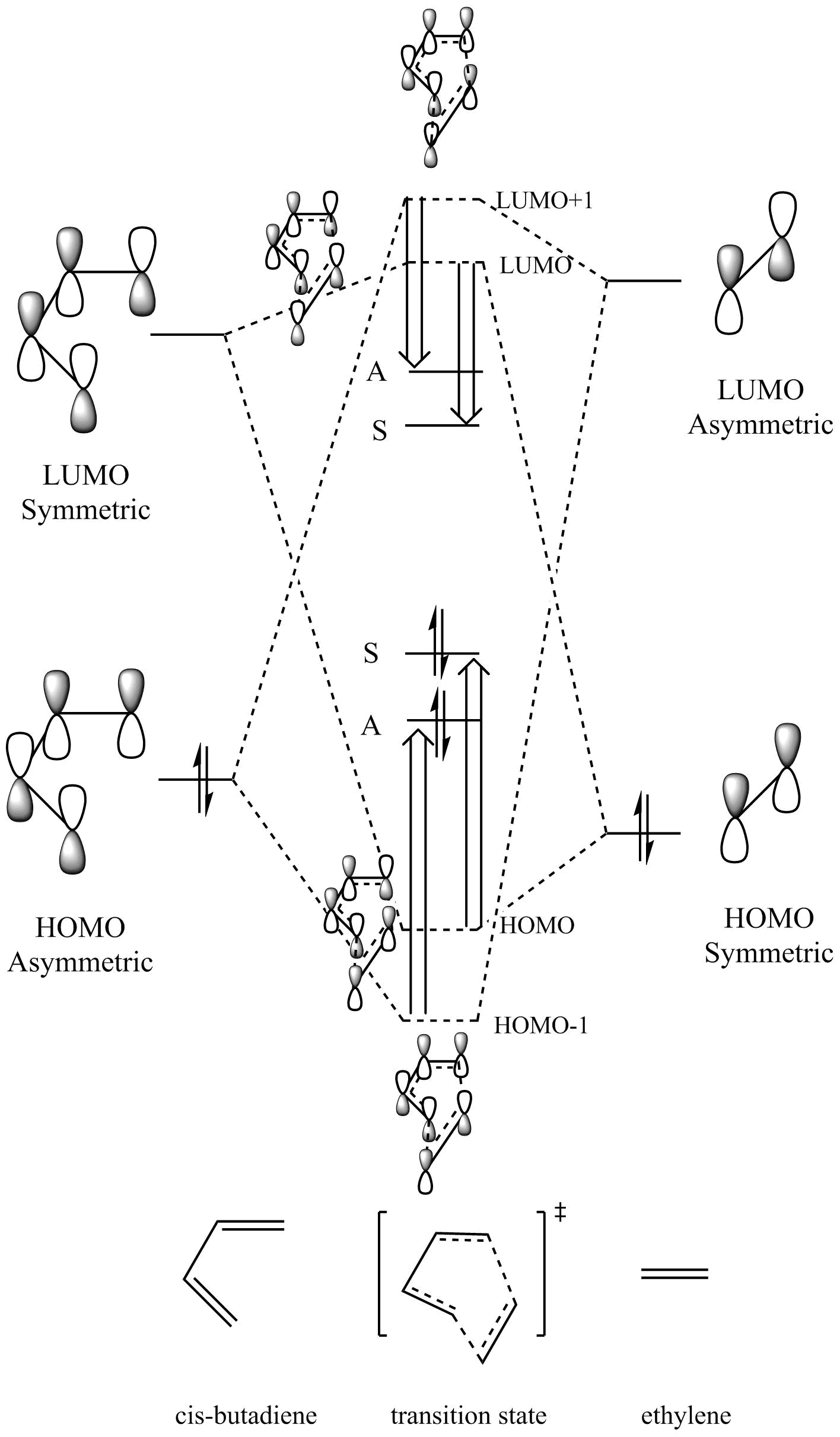 LUMO+1

LUMO

A

S

LUMO
Symmetric

LUMO
Asymmetric

S

A

HOMO
Asymmetric

HOMO

HOMO
Symmetric

HOMO-1

‡

cis-butadiene

transition state

ethylene