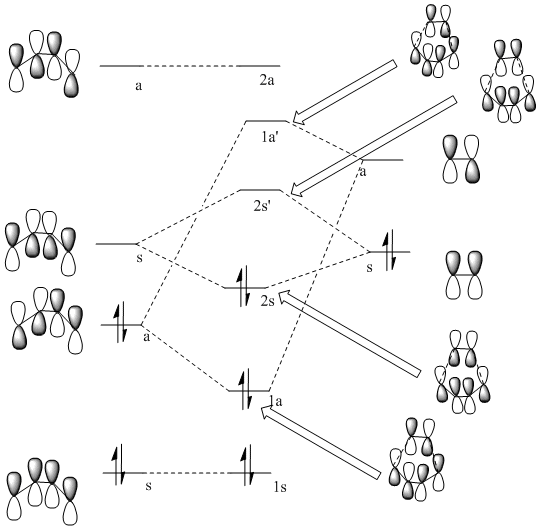 a
2a
1a'
a
2s'
s
s
2s
a
1a
s
1s