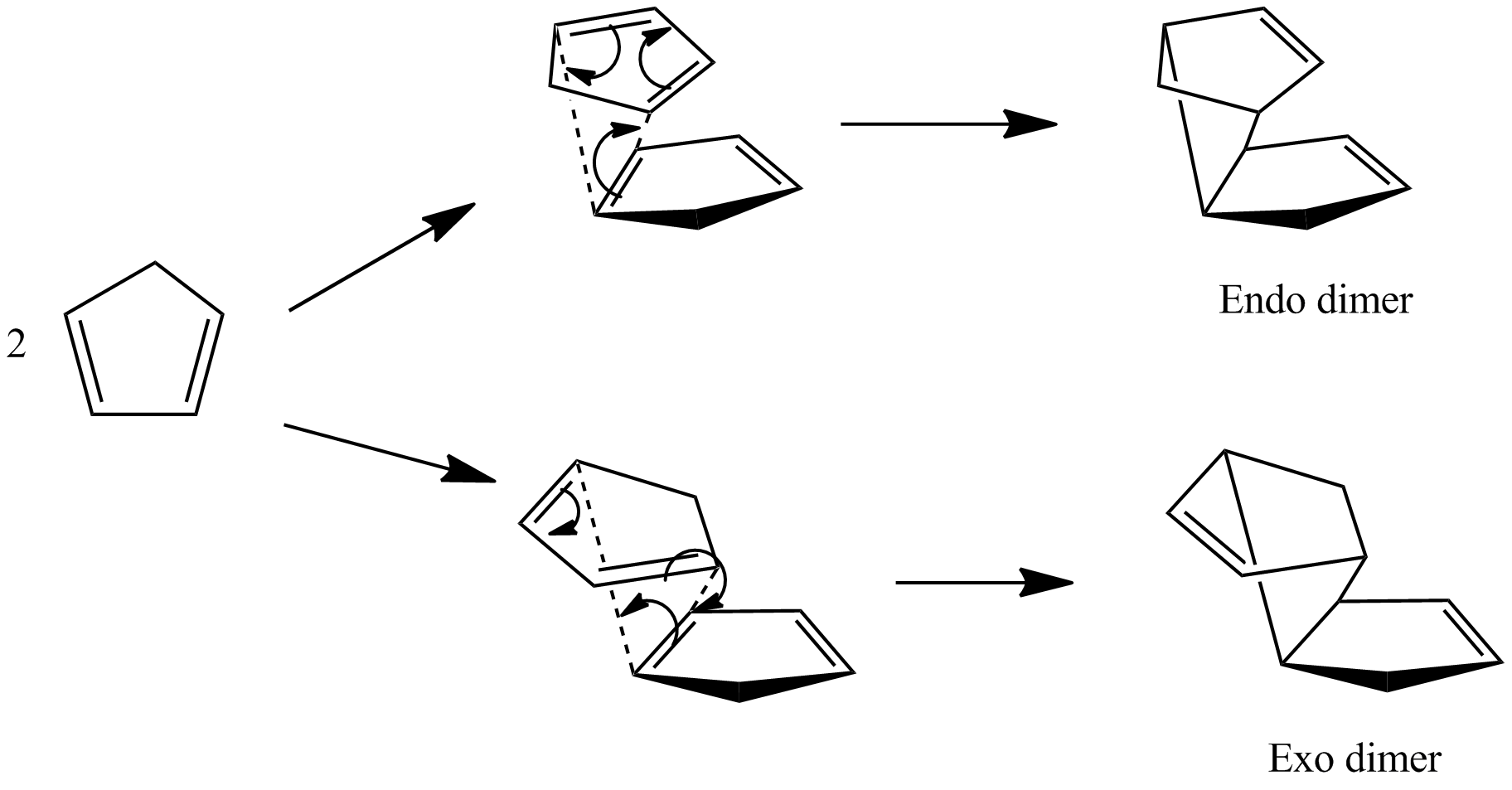 2

Endo dimer

Exo dimer