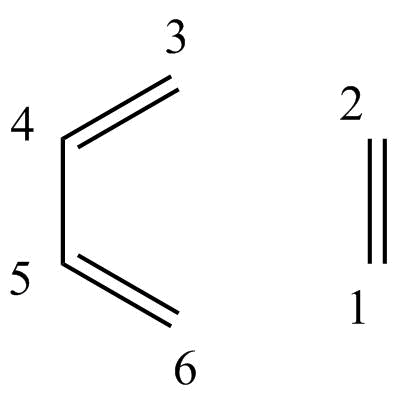 3
4
2
5
1
6